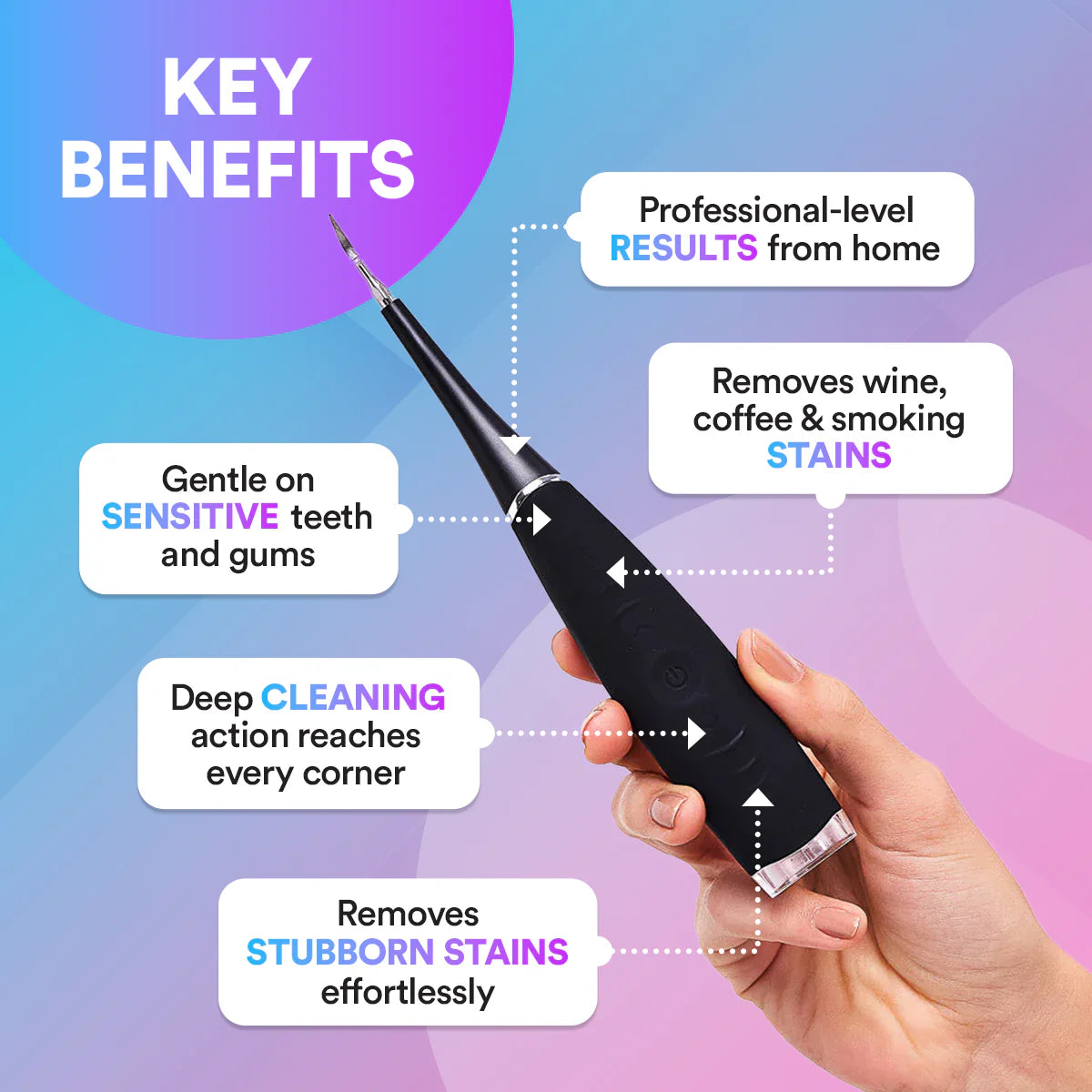 KEY BENEFITS

Professional-level RESULTS from home

Removes wine, coffee & smoking STAINS

Gentle on SENSITIVE teeth and gums

Deep CLEANING action reaches every corner

Removes STUBBORN STAINS effortlessly